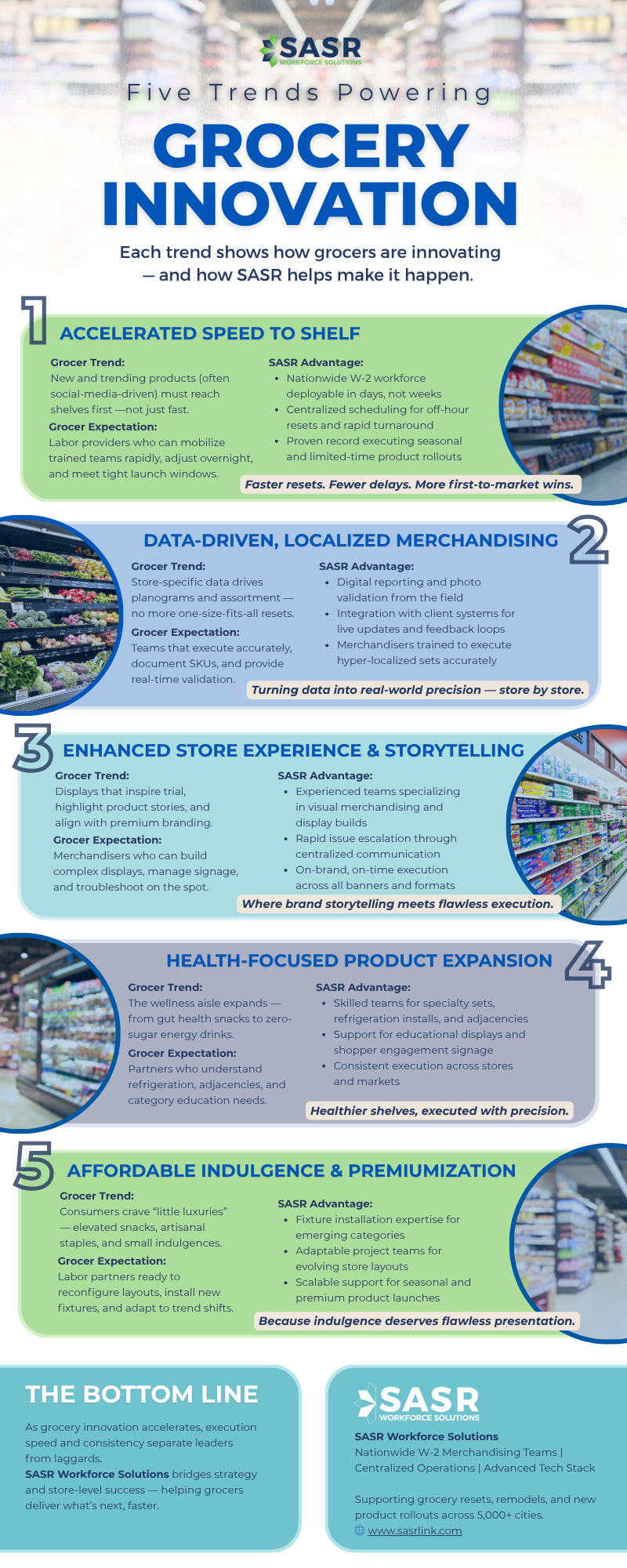 SASR
WORKFORCE SOLUTIONS

Five Trends Powering
GROCERY INNOVATION

Each trend shows how grocers are innovating — and how SASR helps make it happen.

1
ACCELERATED SPEED TO SHELF

Grocer Trend:
New and trending products (often social-media-driven) must reach shelves first —not just fast.

Grocer Expectation:
Labor providers who can mobilize trained teams rapidly, adjust overnight, and meet tight launch windows.

SASR Advantage:
• Nationwide W-2 workforce deployable in days, not weeks
• Centralized scheduling for off-hour resets and rapid turnaround
• Proven record executing seasonal and limited-time product rollouts

Faster resets. Fewer delays. More first-to-market wins.

2
DATA-DRIVEN, LOCALIZED MERCHANDISING

Grocer Trend:
Store-specific data drives planograms and assortment — no more one-size-fits-all resets.

Grocer Expectation:
Teams that execute accurately, document SKUs, and provide real-time validation.

SASR Advantage:
• Digital reporting and photo validation from the field
• Integration with client systems for live updates and feedback loops
• Merchandisers trained to execute hyper-localized sets accurately

Turning data into real-world precision — store by store.

3
ENHANCED STORE EXPERIENCE & STORYTELLING

Grocer Trend:
Displays that inspire trial, highlight product stories, and align with premium branding.

Grocer Expectation:
Merchandisers who can build complex displays, manage signage, and troubleshoot on the spot.

SASR Advantage:
• Experienced teams specializing in visual merchandising and display builds
• Rapid issue escalation through centralized communication
• On-brand, on-time execution across all banners and formats

Where brand storytelling meets flawless execution.

4
HEALTH-FOCUSED PRODUCT EXPANSION

Grocer Trend:
The wellness aisle expands — from gut health snacks to zero-sugar energy drinks.

Grocer Expectation:
Partners who understand refrigeration, adjacencies, and category education needs.

SASR Advantage:
• Skilled teams for specialty sets, refrigeration installs, and adjacencies
• Support for educational displays and shopper engagement signage
• Consistent execution across stores and markets

Healthier shelves, executed with precision.

5
AFFORDABLE INDULGENCE & PREMIUMIZATION

Grocer Trend:
Consumers crave "little luxuries" — elevated snacks, artisanal staples, and small indulgences.

Grocer Expectation:
Labor partners ready to reconfigure layouts, install new fixtures, and adapt to trend shifts.

SASR Advantage:
• Fixture installation expertise for emerging categories
• Adaptable project teams for evolving store layouts
• Scalable support for seasonal and premium product launches

Because indulgence deserves flawless presentation.

THE BOTTOM LINE

As grocery innovation accelerates, execution speed and consistency separate leaders from laggards.
SASR Workforce Solutions bridges strategy and store-level success — helping grocers deliver what's next, faster.

SASR
WORKFORCE SOLUTIONS

SASR Workforce Solutions
Nationwide W-2 Merchandising Teams | Centralized Operations | Advanced Tech Stack

Supporting grocery resets, remodels, and new product rollouts across 5,000+ cities.
www.sasrlink.com